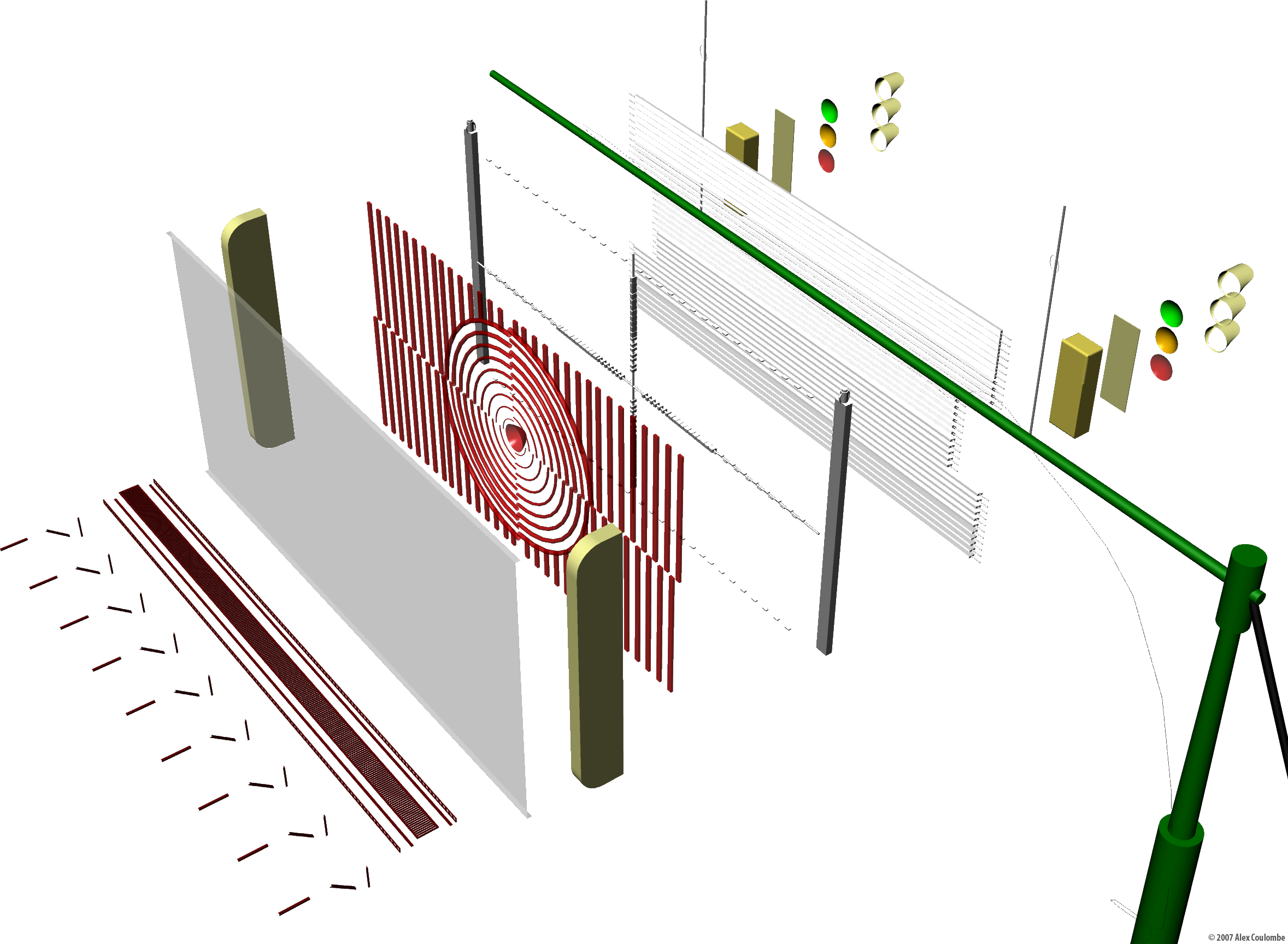 © 2007 Alex Coulombe